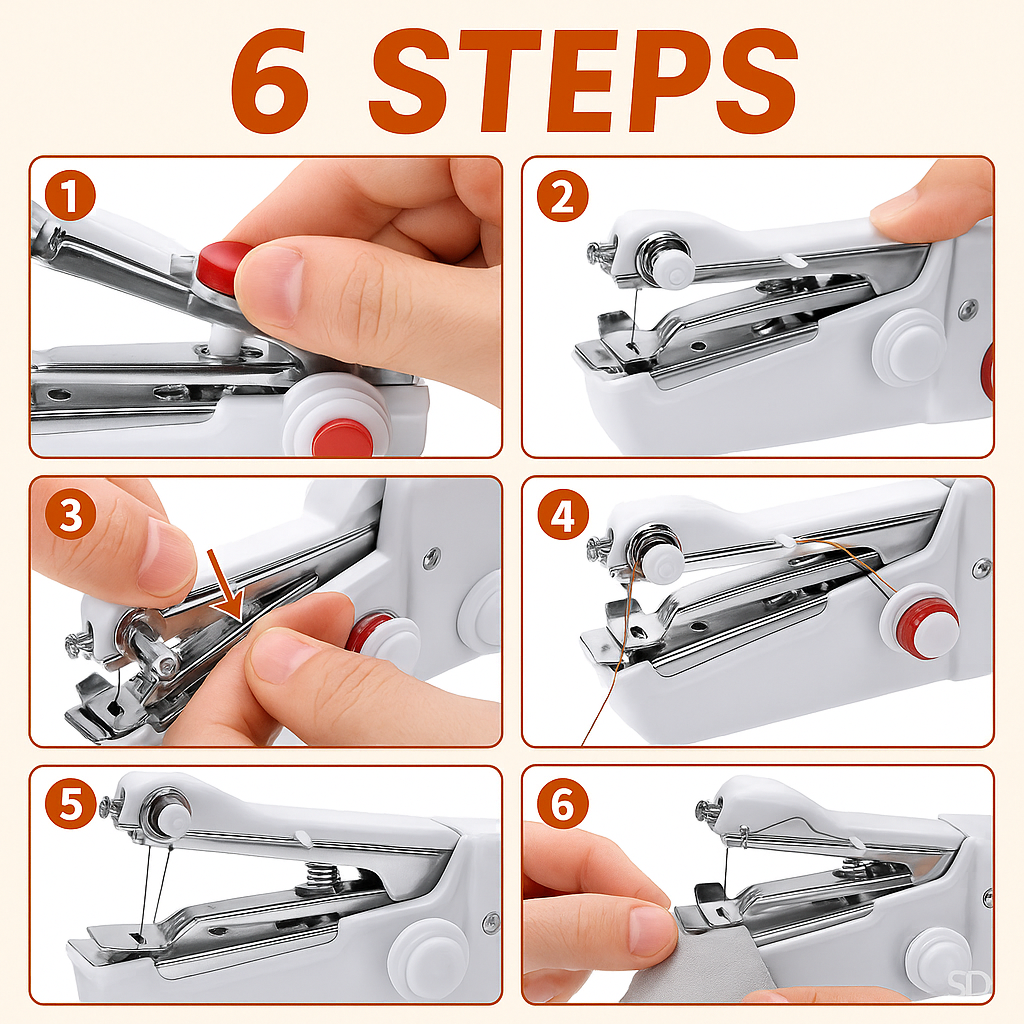 6 STEPS

1

2

3

4

5

6

SD